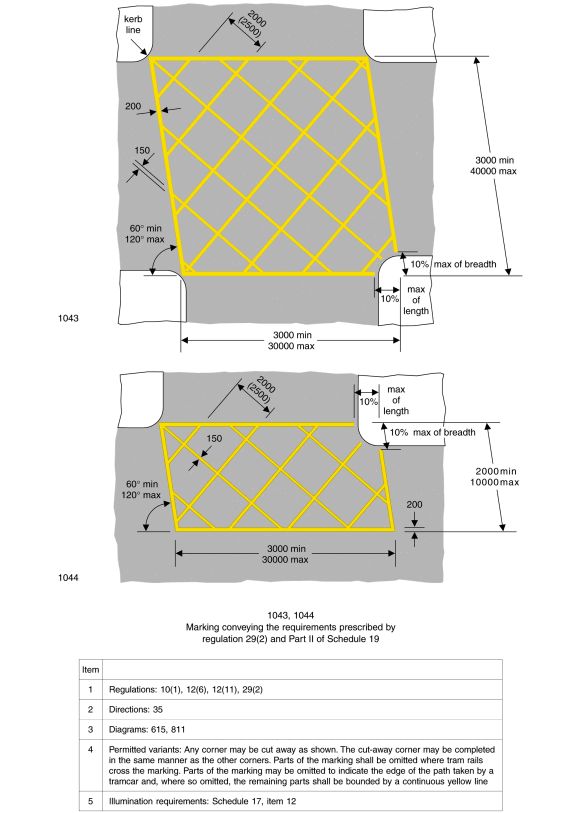 kerb line

2000 (2500)

200

150

60° min 120° max

3000 min 40000 max

10% max of breadth

10%

max of length

1043

3000 min 30000 max

2000 (2500)

10%

max of length

10% max of breadth

150

60° min 120° max

2000 min 10000 max

200

3000 min 30000 max

1044

1043, 1044
Marking conveying the requirements prescribed by regulation 29(2) and Part II of Schedule 19

| Item | |
|---|---|
| 1 | Regulations: 10(1), 12(6), 12(11), 29(2) |
| 2 | Directions: 35 |
| 3 | Diagrams: 615, 811 |
| 4 | Permitted variants: Any corner may be cut away as shown. The cut-away corner may be completed in the same manner as the other corners. Parts of the marking shall be omitted where tram rails cross the marking. Parts of the marking may be omitted to indicate the edge of the path taken by a tramcar and, where so omitted, the remaining parts shall be bounded by a continuous yellow line |
| 5 | Illumination requirements: Schedule 17, item 12 |